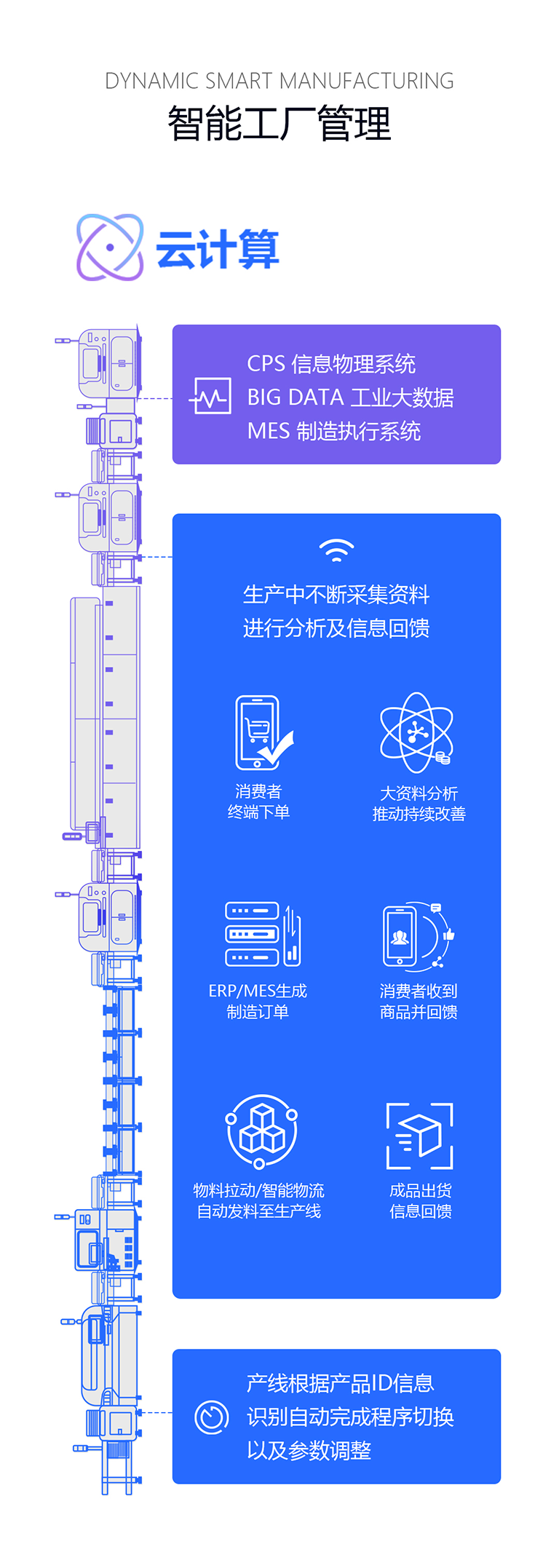 DYNAMIC SMART MANUFACTURING
智能工厂管理

云计算

CPS 信息物理系统
BIG DATA 工业大数据
MES 制造执行系统

生产中不断采集资料
进行分析及信息回馈

消费者
终端下单

大资料分析
推动持续改善

ERP/MES生成
制造订单

消费者收到
商品并回馈

物料拉动/智能物流
自动发料至生产线

成品出货
信息回馈

产线根据产品ID信息
识别自动完成程序切换
以及参数调整